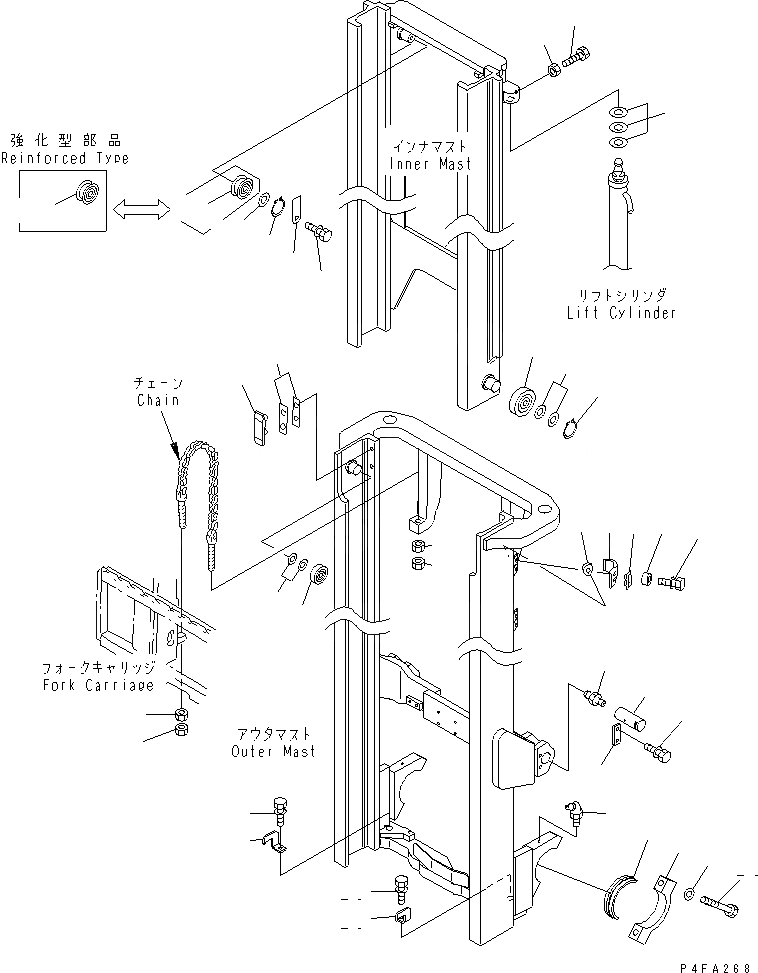 強化型部品
Reinforced Type

インナマスト
Inner Mast

リフトシリンダ
Lift Cylinder

チェーン
Chain

フォークキャリッジ
Fork Carriage

アウタマスト
Outer Mast

P4FA268