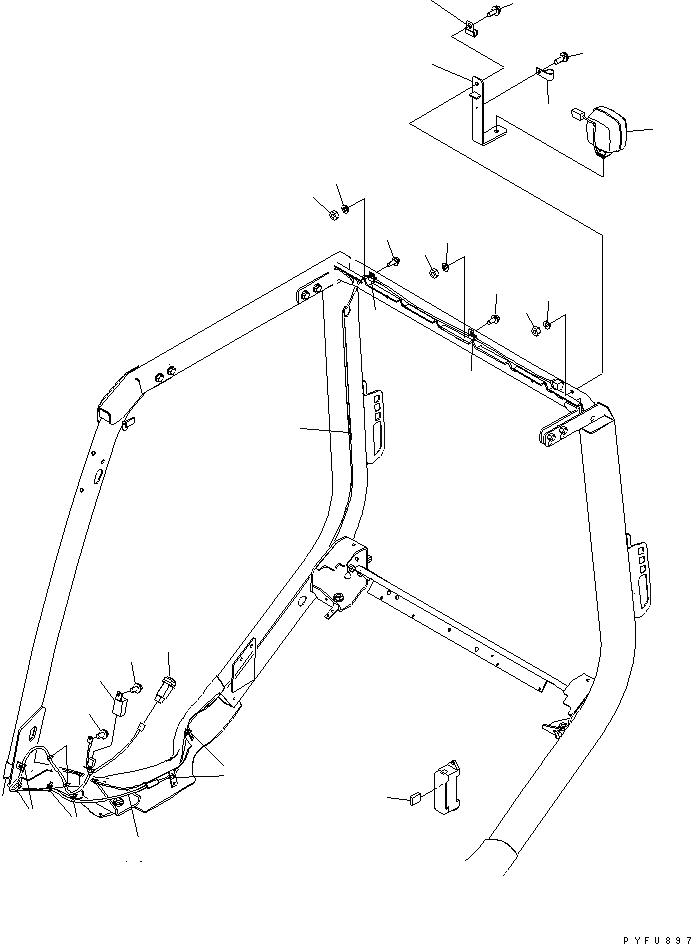 PYFU897