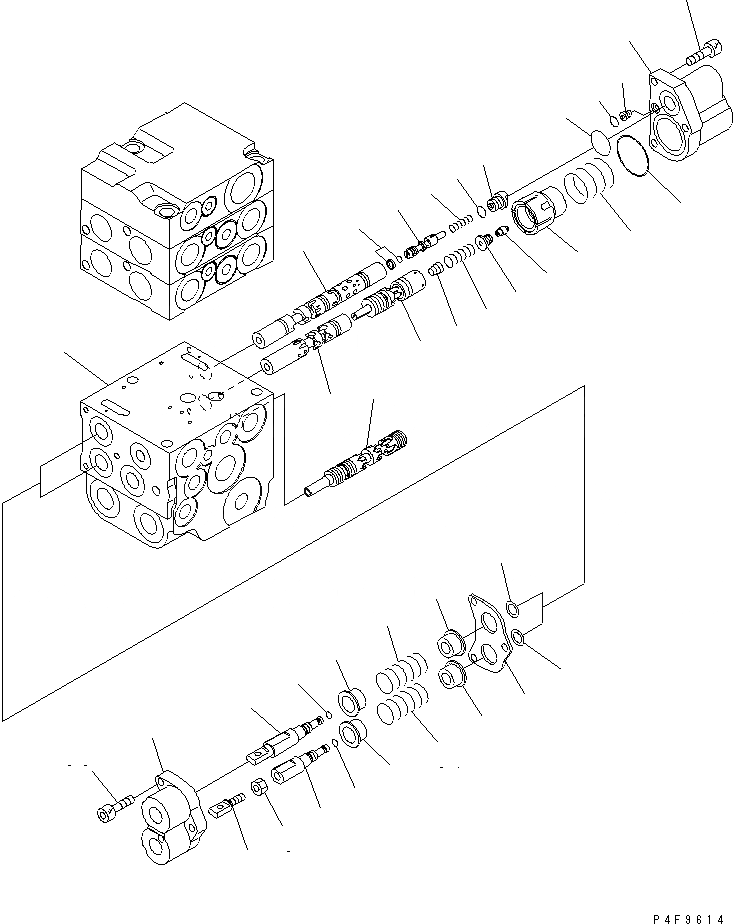 P4F9614