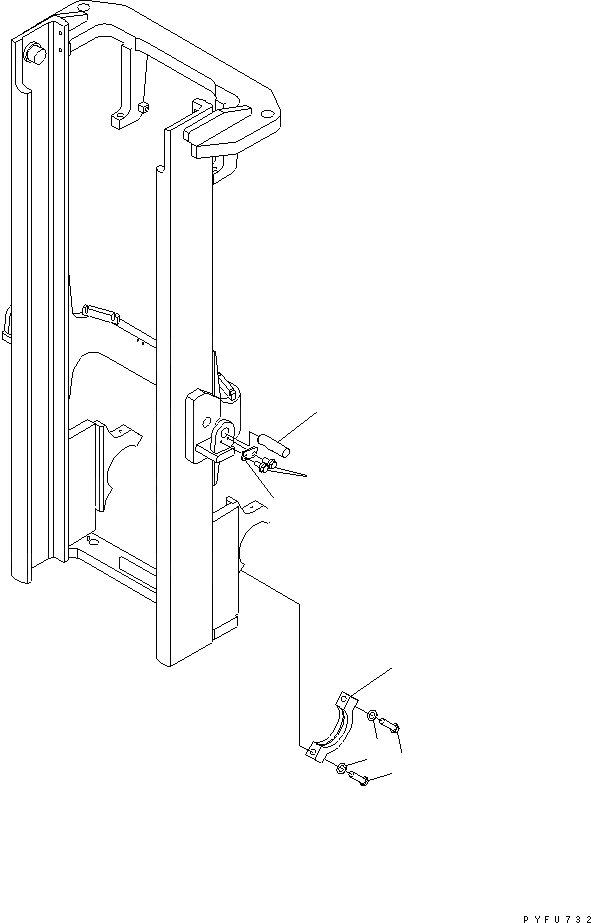 PYFU732