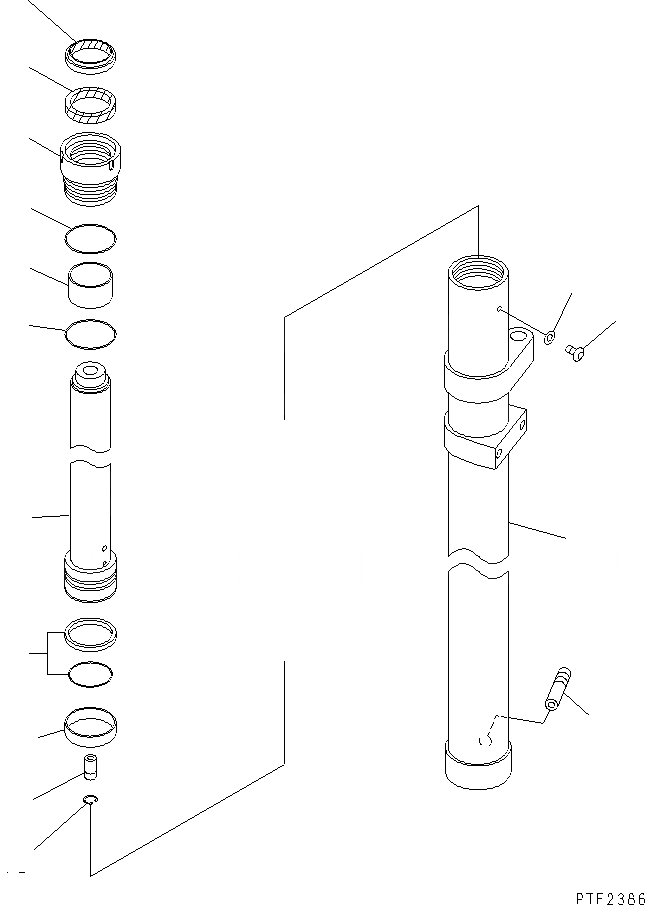 PTF2386