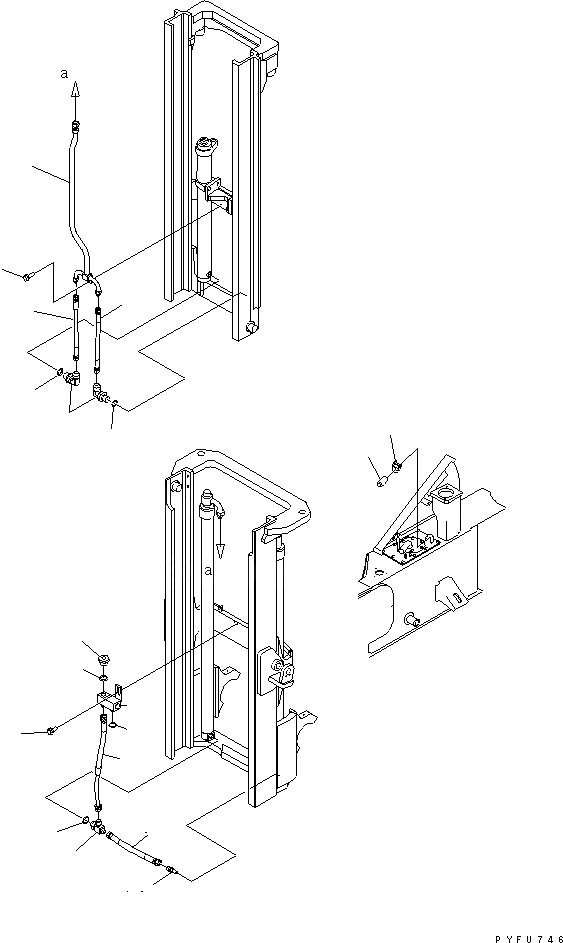 a

a

PYFU746