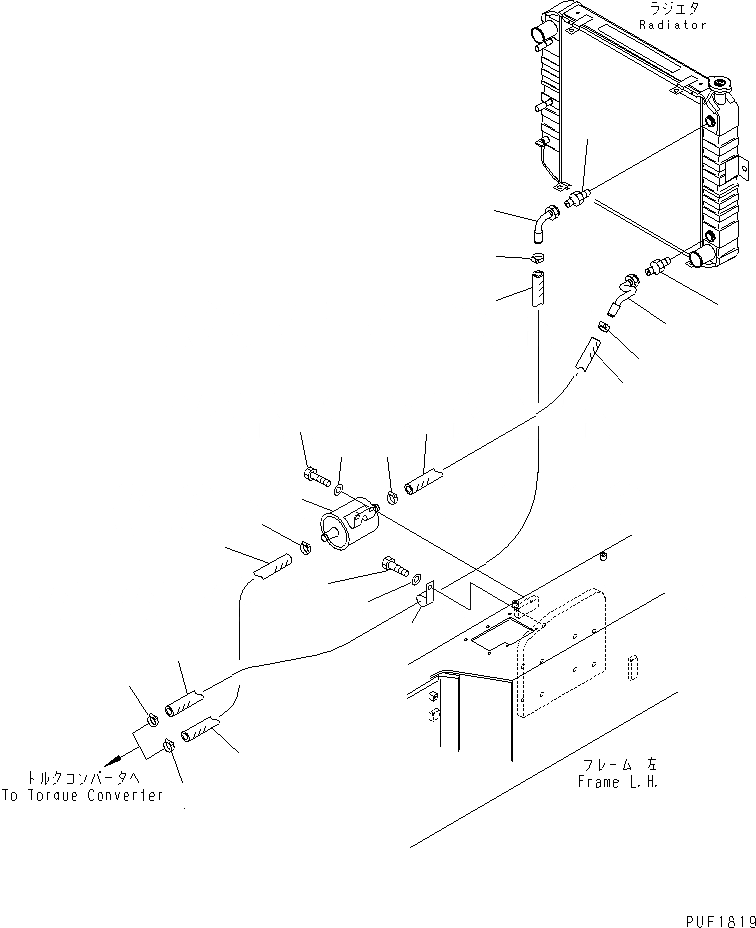 ラジエタ
Radiator

トルクコンバータへ
To Torque Converter

フレーム 左
Frame L.H.

PUF1819