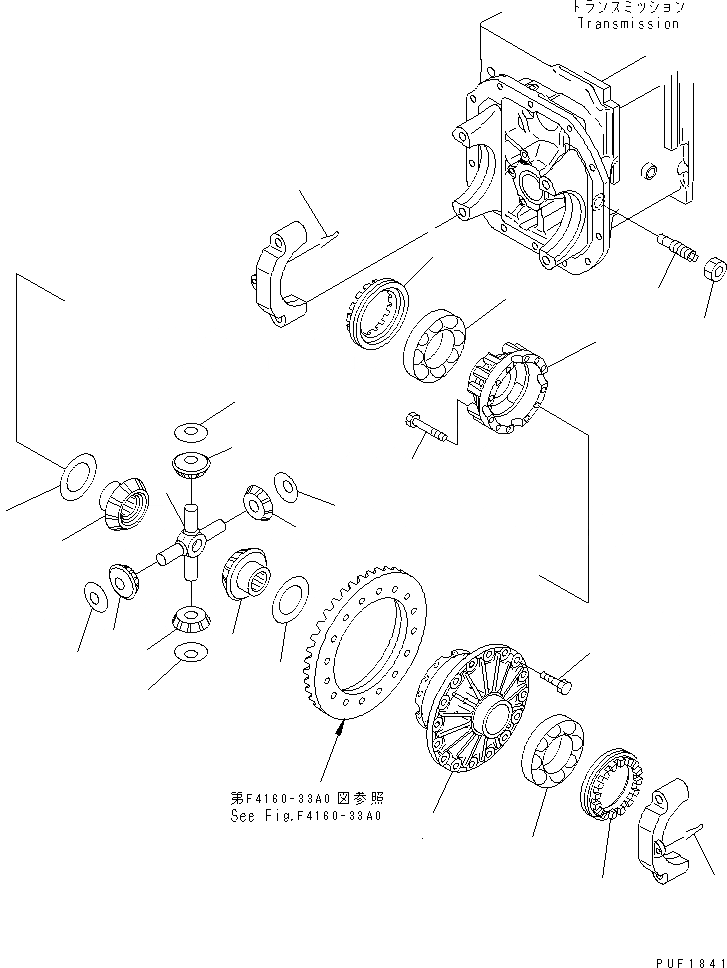 トランスミッション
Transmission

第F4160-33A0 図参照
See Fig.F4160-33A0

PUF1841