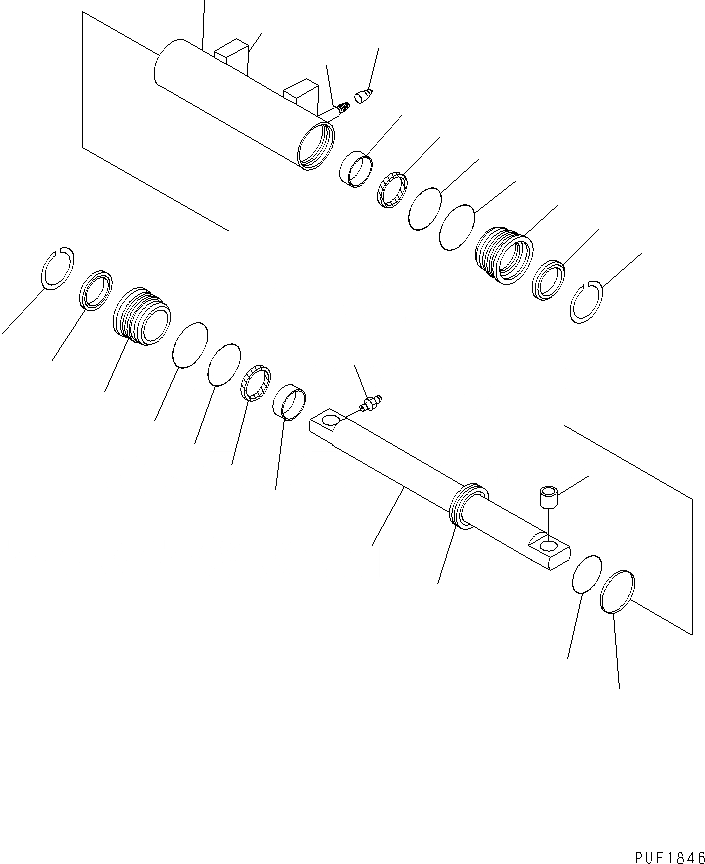 PUF1846