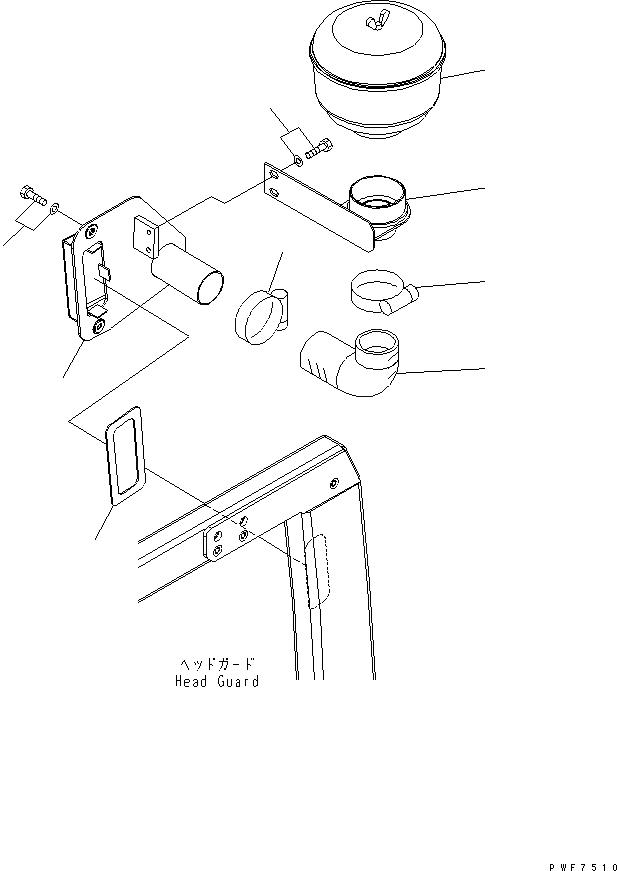 ヘッドガード
Head Guard

PWF7510