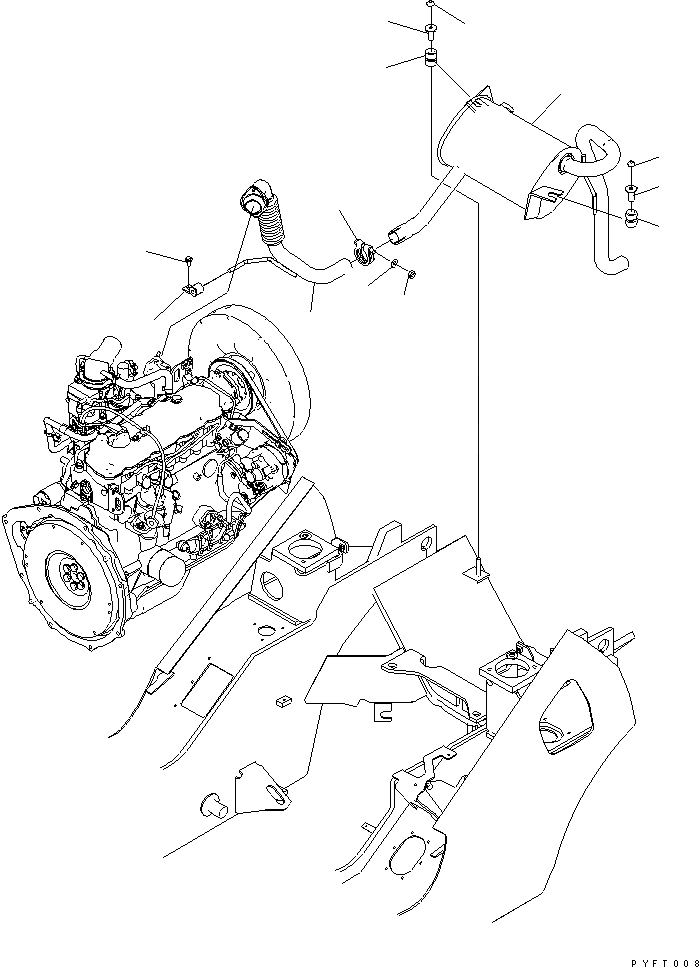 PYFT008