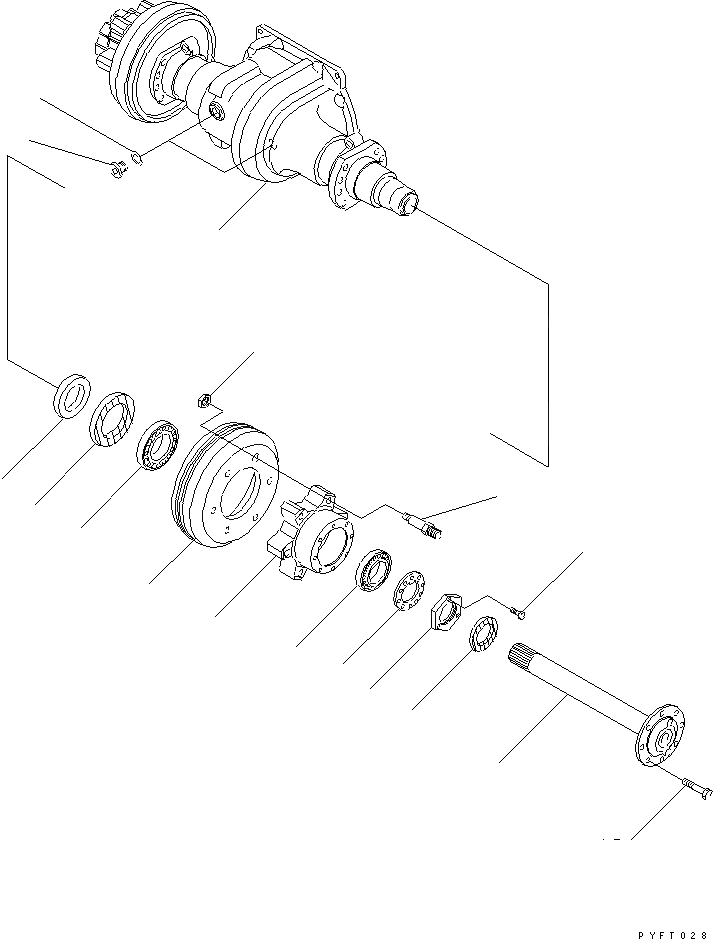 PYFT028