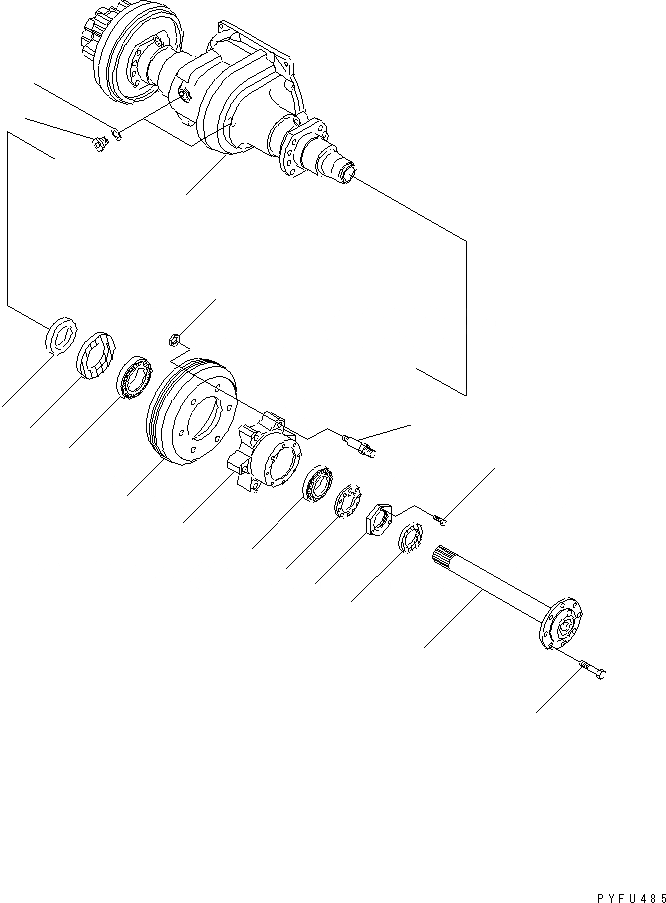 PYFU485