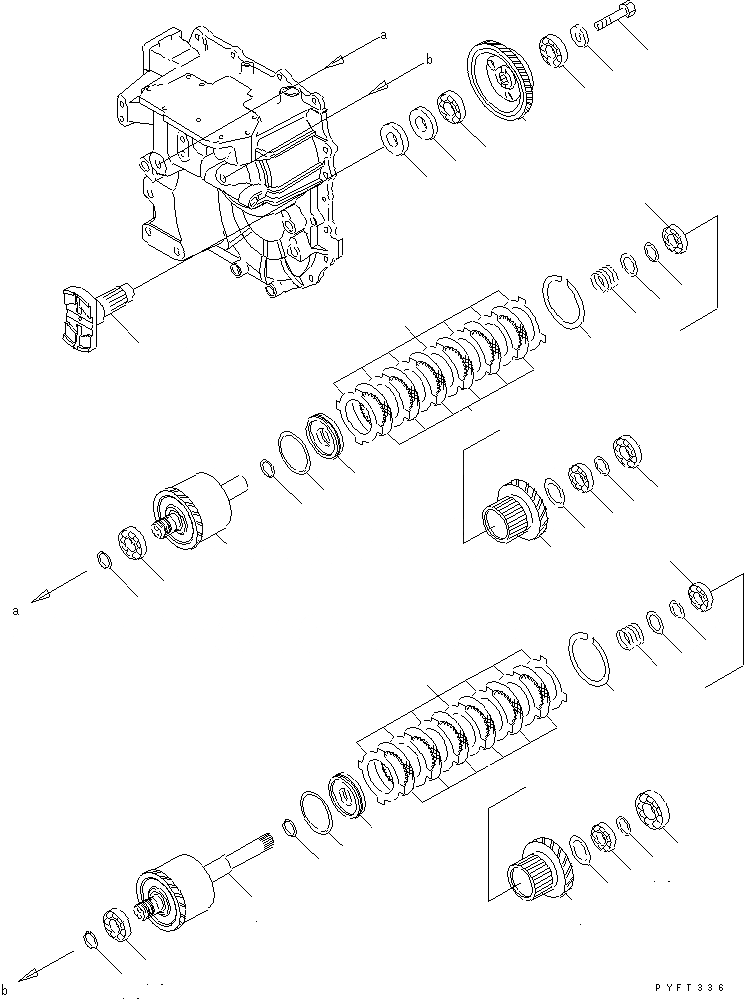 a
b
a
b
PYFT336