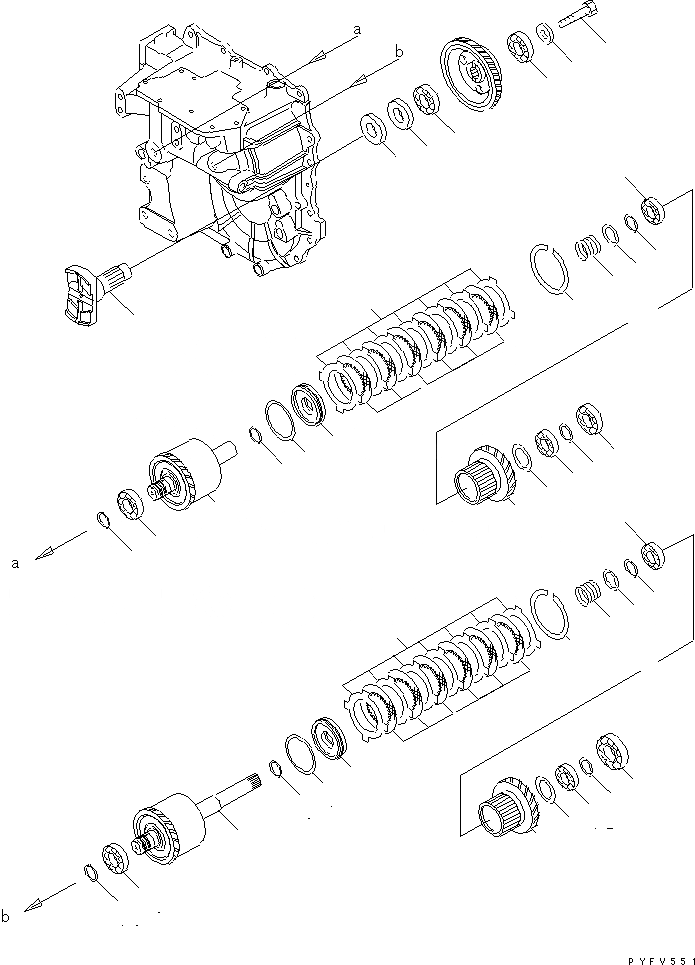 a
b
a
b
PYFV551