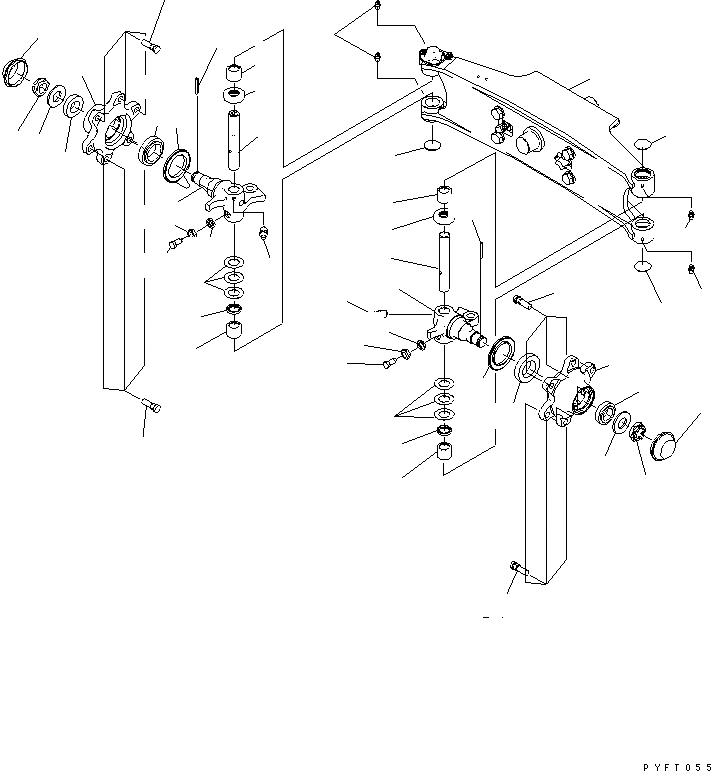 PYFT055