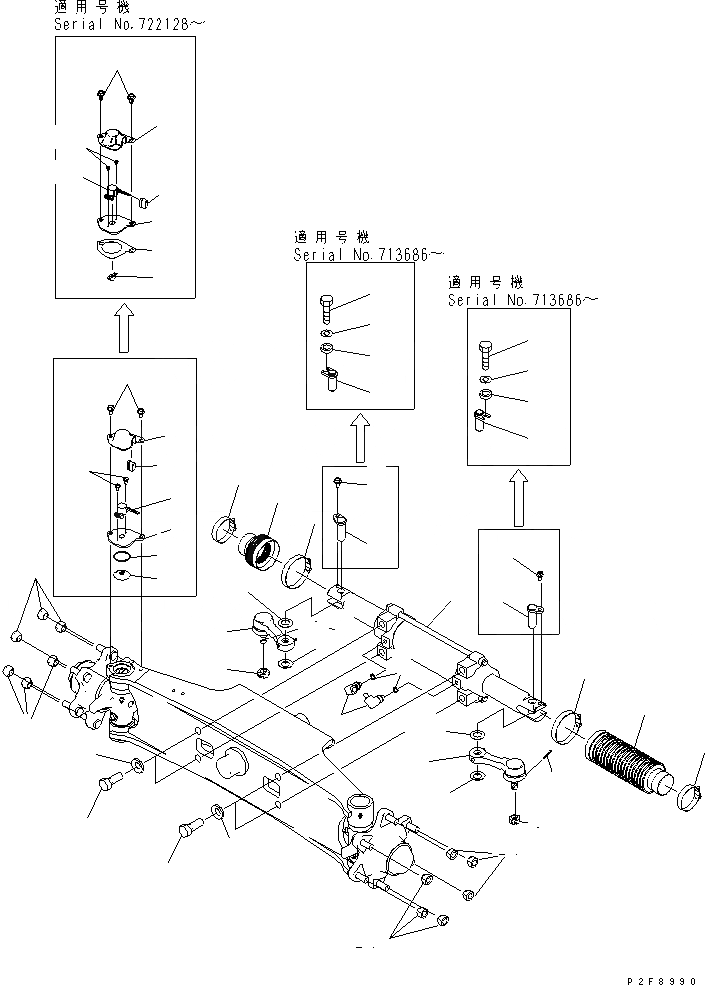 適用号機
Serial No.722128～

適用号機
Serial No.713686～

適用号機
Serial No.713686～

P2F8990