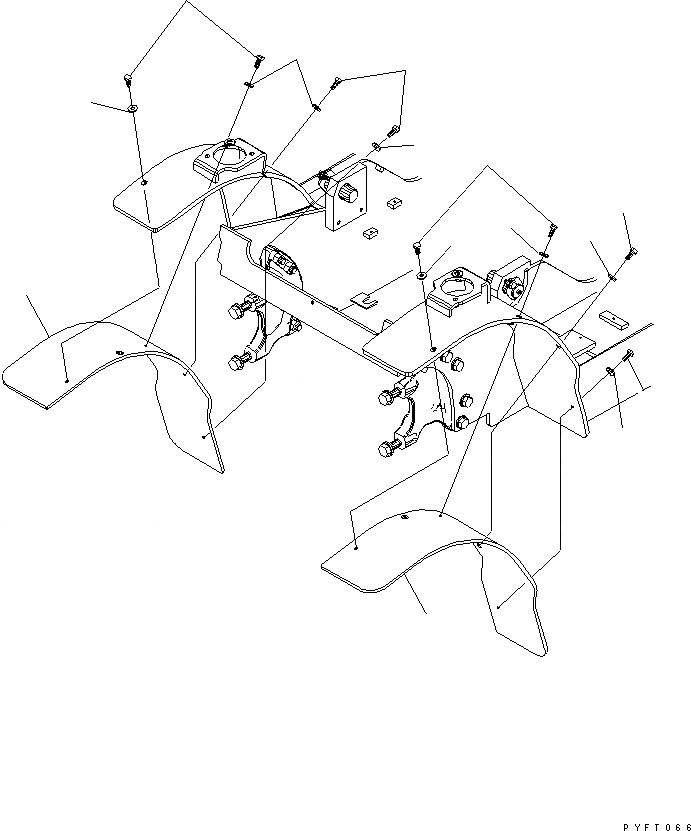 PYFT066