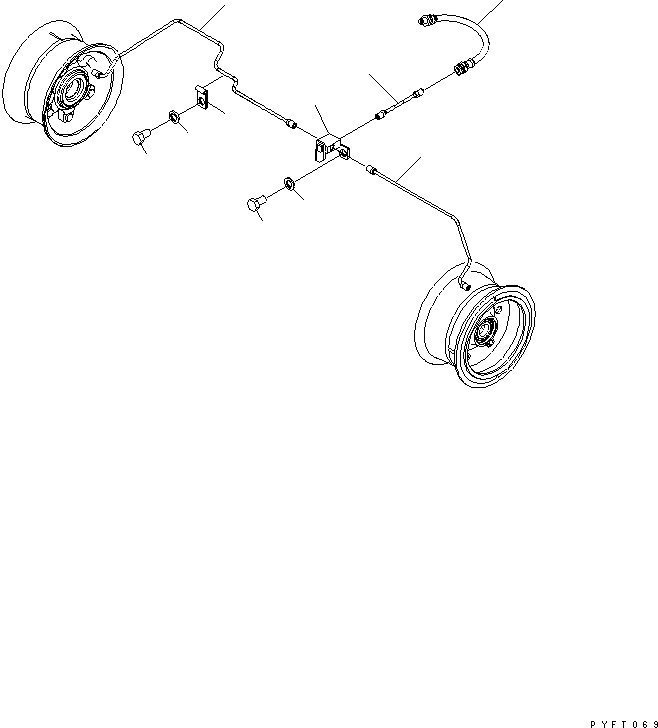 PYFT069