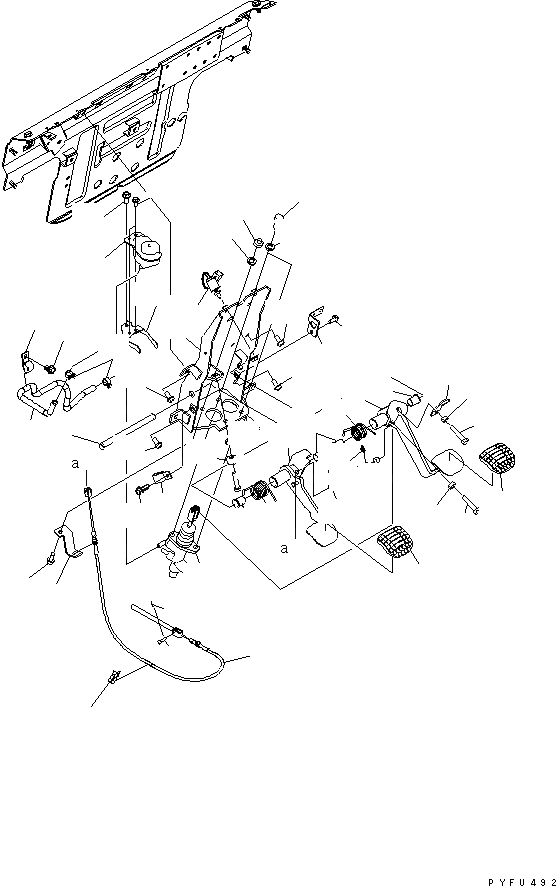 a

a

PYFU492