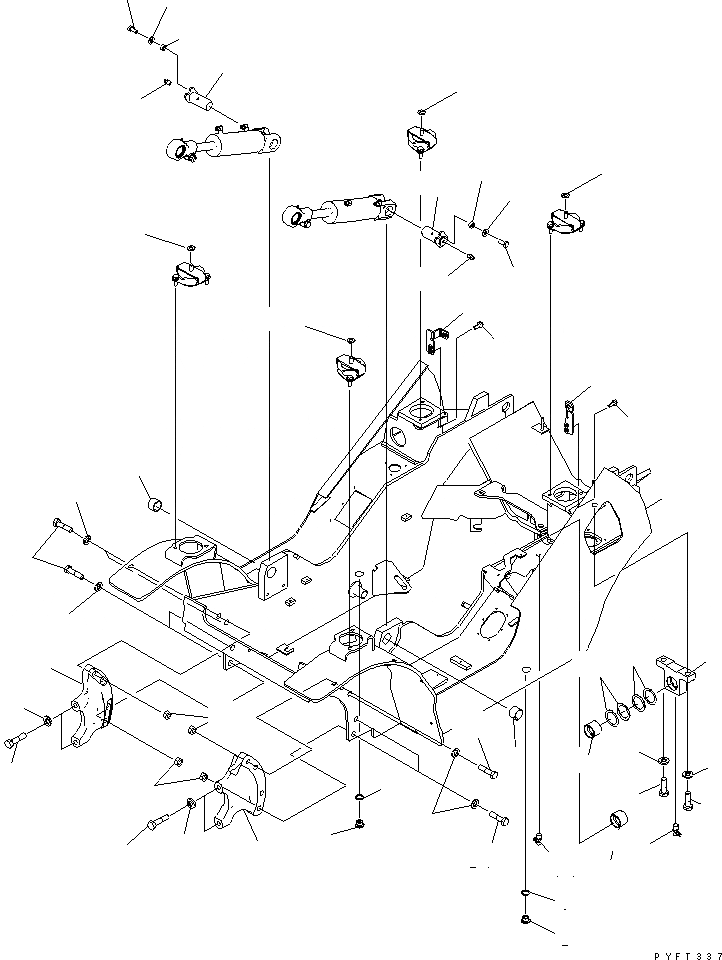 PYFT337