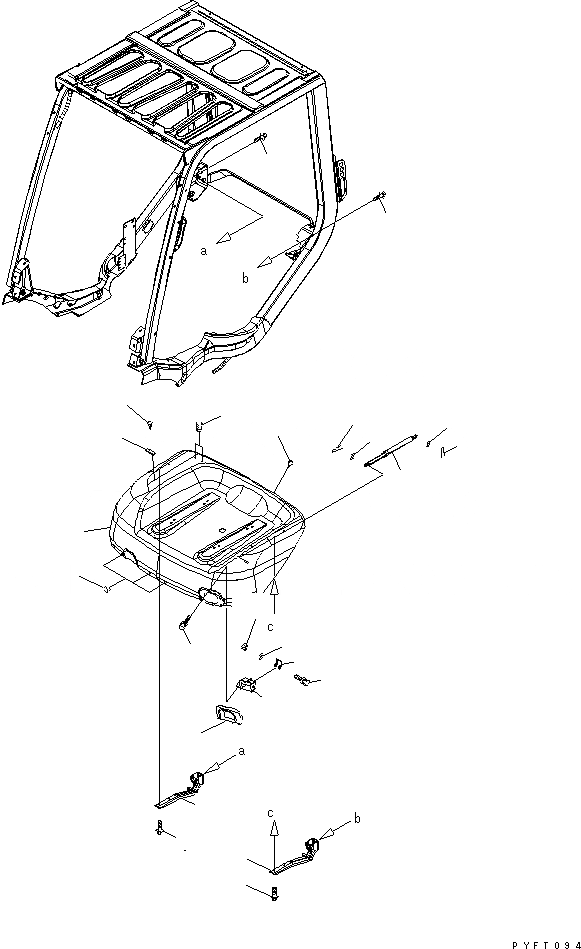 a

b

c

a

c

b

PYFT094