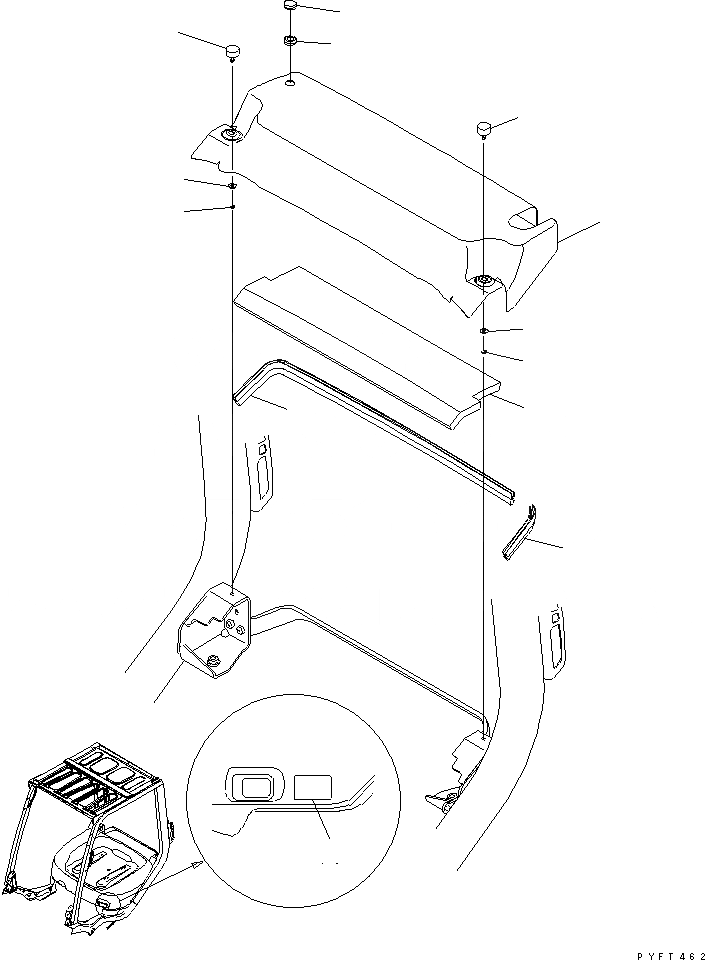 PYFT462