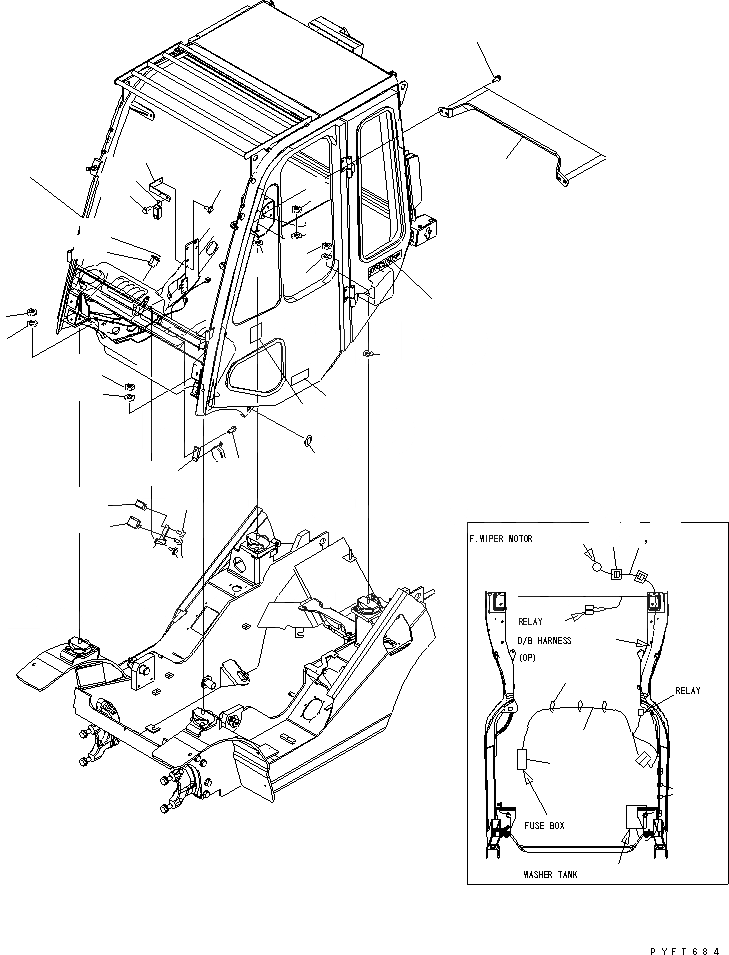 F.WIPER MOTOR

RELAY

D/B HARNESS
(OP)

RELAY

FUSE BOX

WASHER TANK

PYFT684