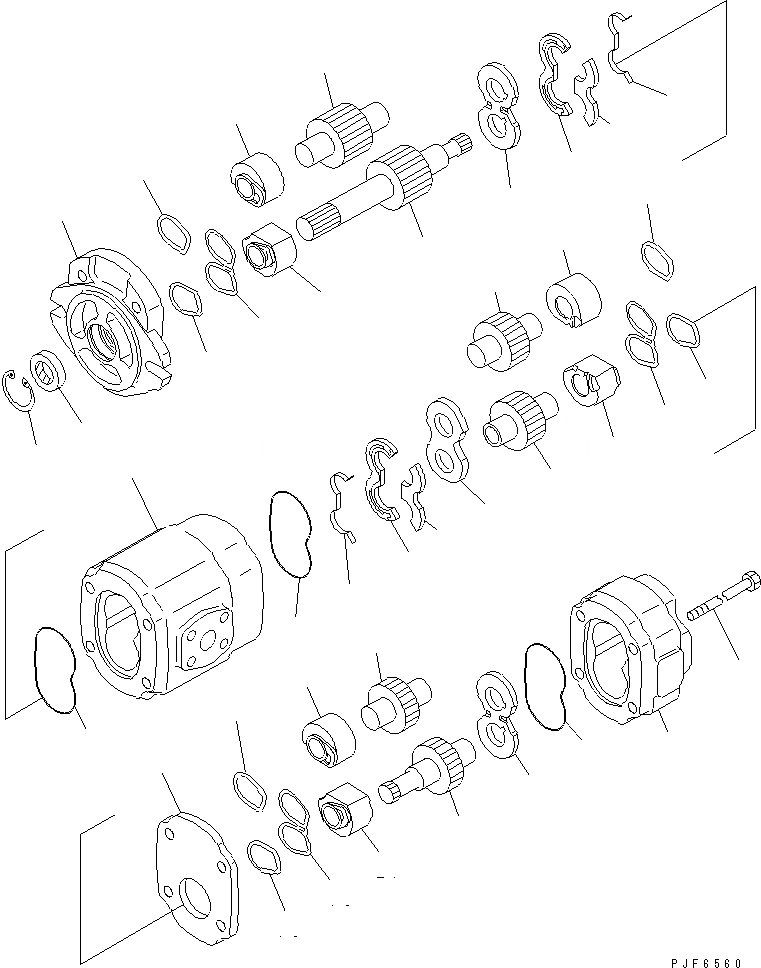 PJF6560