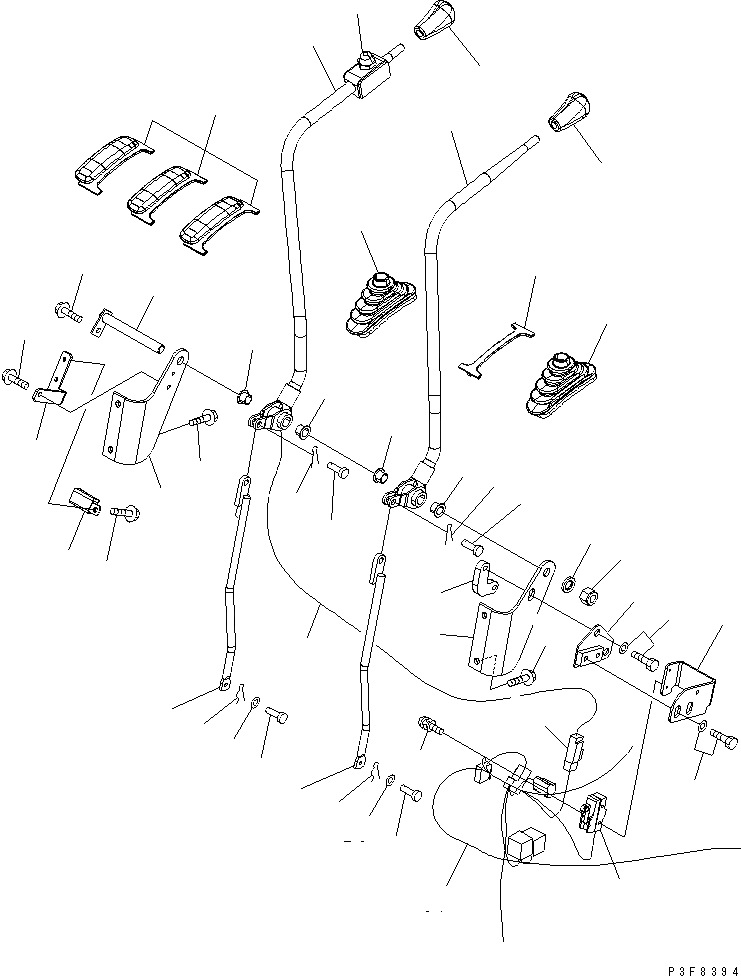 P3F8394