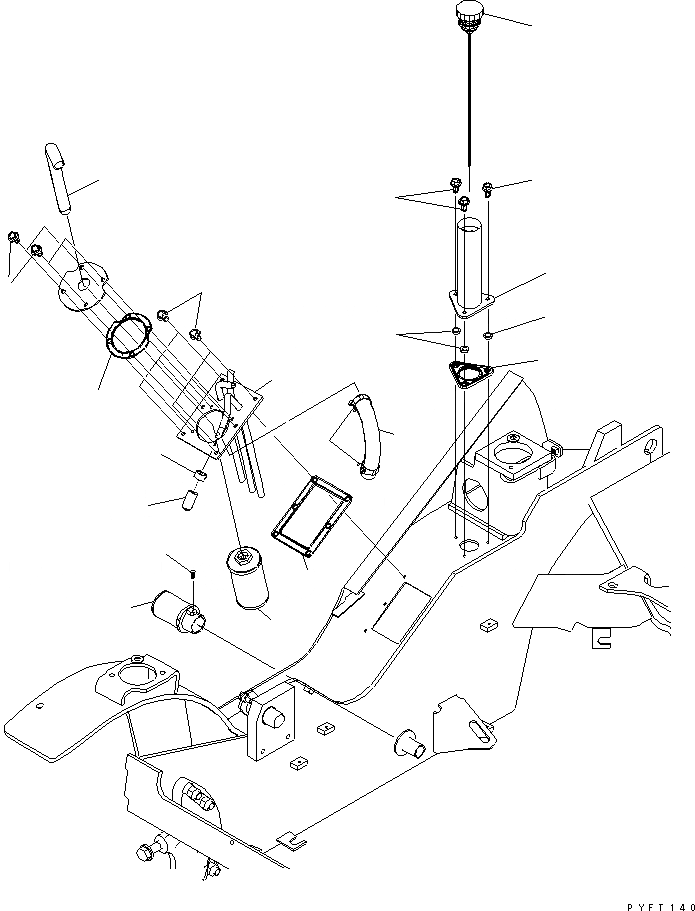 PYFT140