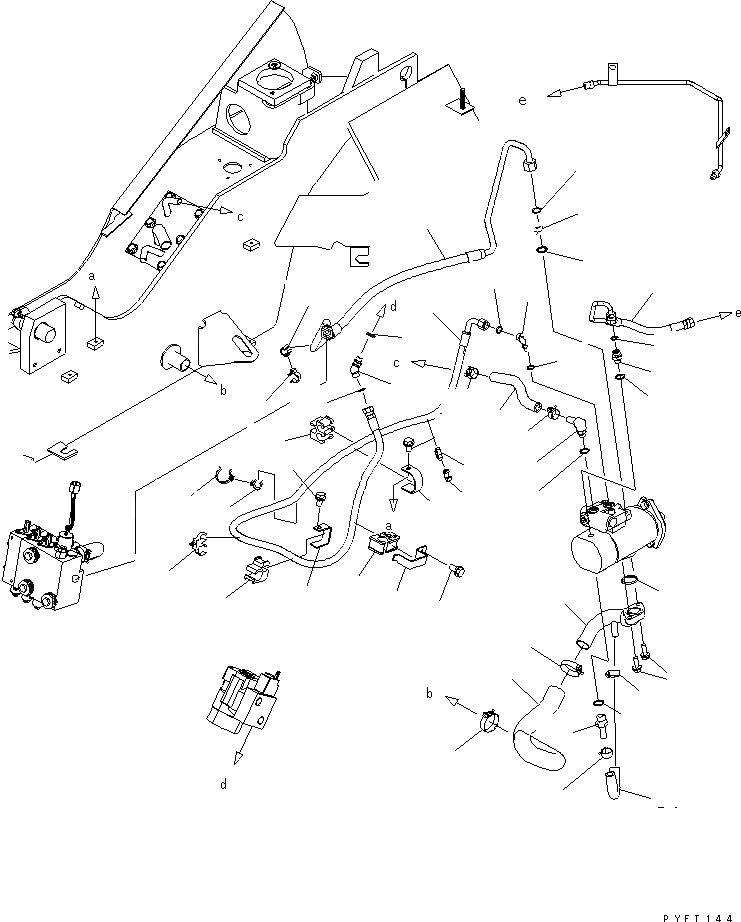 e
c
a
d
e
c
b
a
b
d
PYFT144