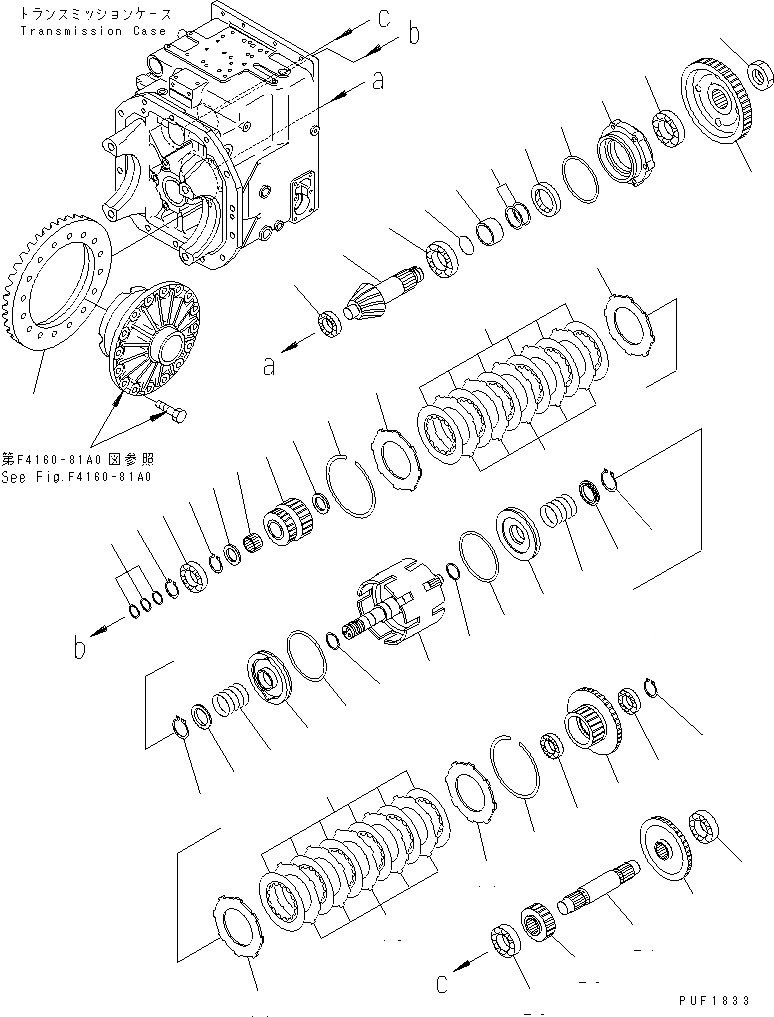 トランスミッションケース
Transmission Case

c
b
a
a

第F4160-81A0図参照
See Fig.F4160-81A0

b

c

PUF1833