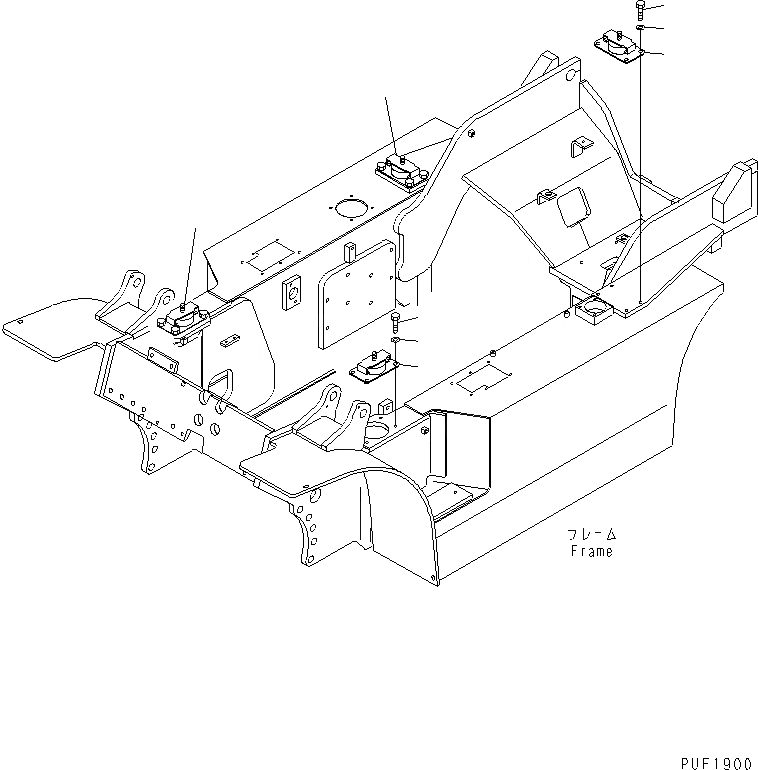 フレーム
Frame

PUF1900