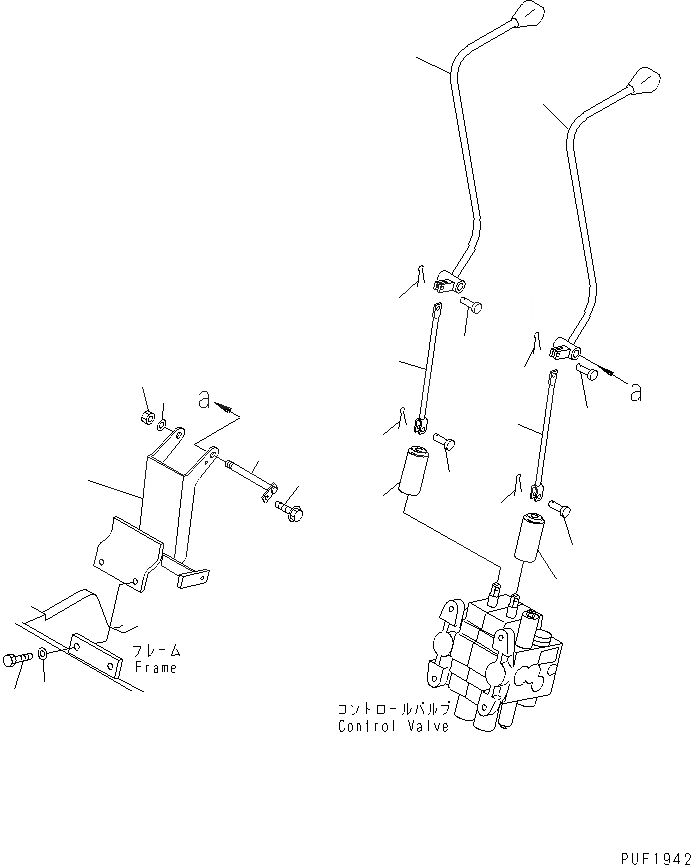 a

a

フレーム
Frame

コントロールバルブ
Control Valve

PUF1942