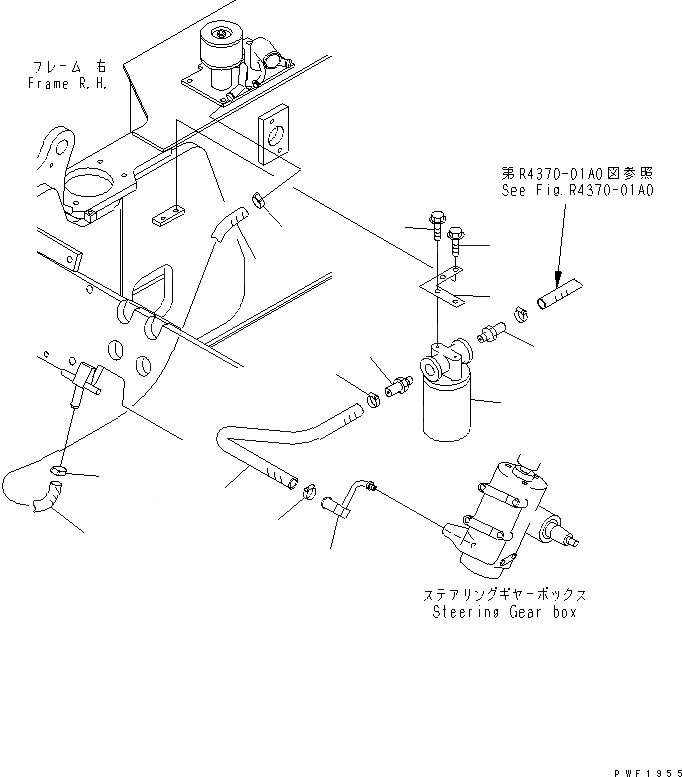 フレーム 右
Frame R.H.

第R4370-01A0図参照
See Fig.R4370-01A0

ステアリングギヤーボックス
Steering Gear box

PWF1955