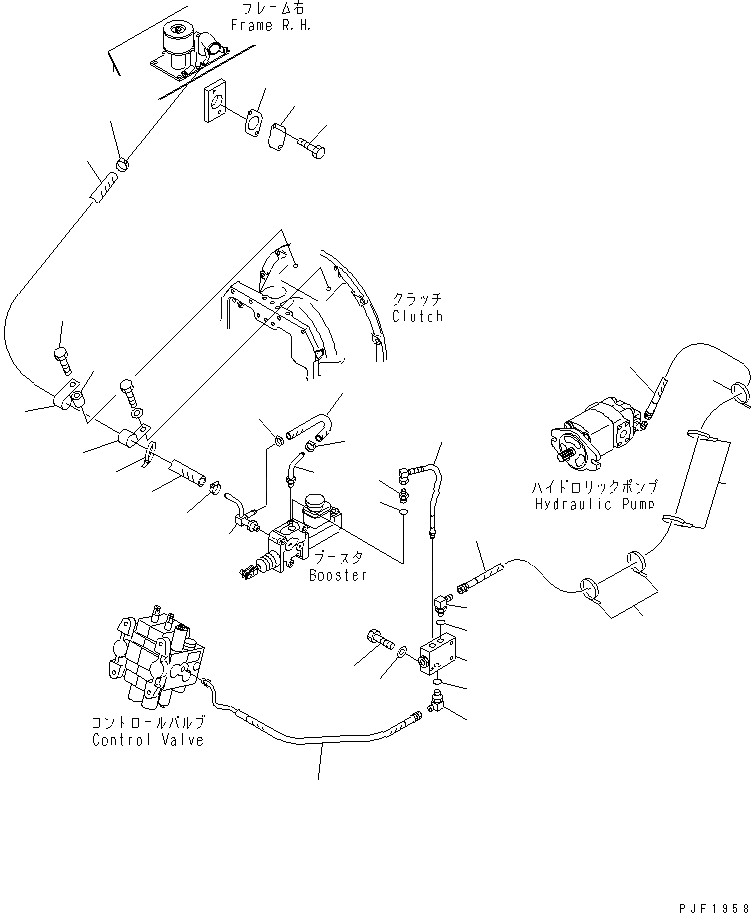 フレーム右
Frame R.H.

クラッチ
Clutch

ハイドロリックポンプ
Hydraulic Pump

ブースタ
Booster

コントロールバルブ
Control Valve

PJF1958