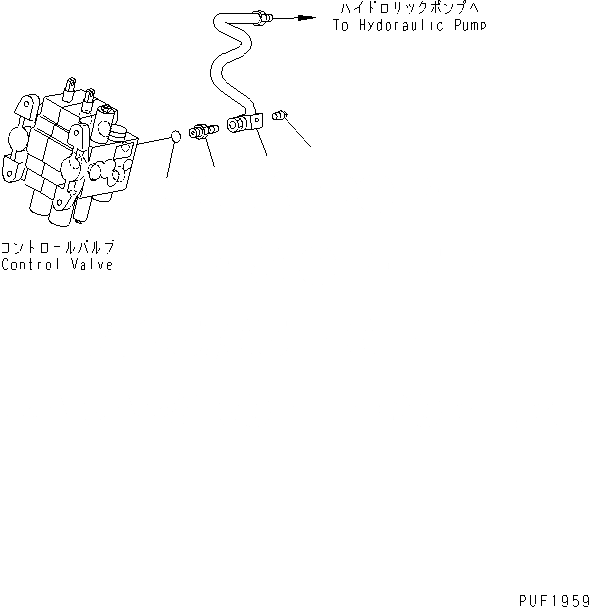 ハイドロリックポンプへ
To Hydoraulic Pump

コントロールバルブ
Control Valve

PUF1959