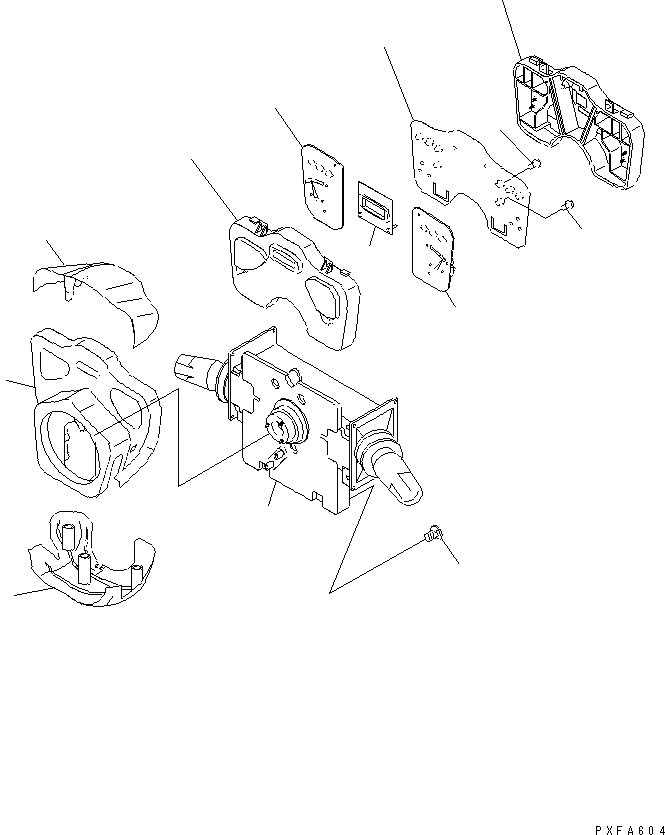 PXFA604