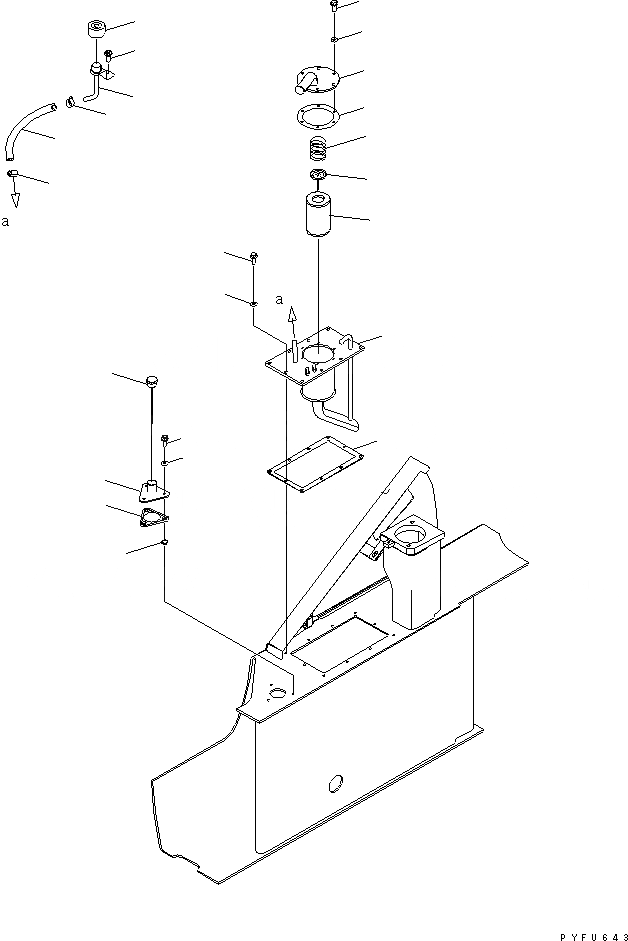 a

a

PYFU643