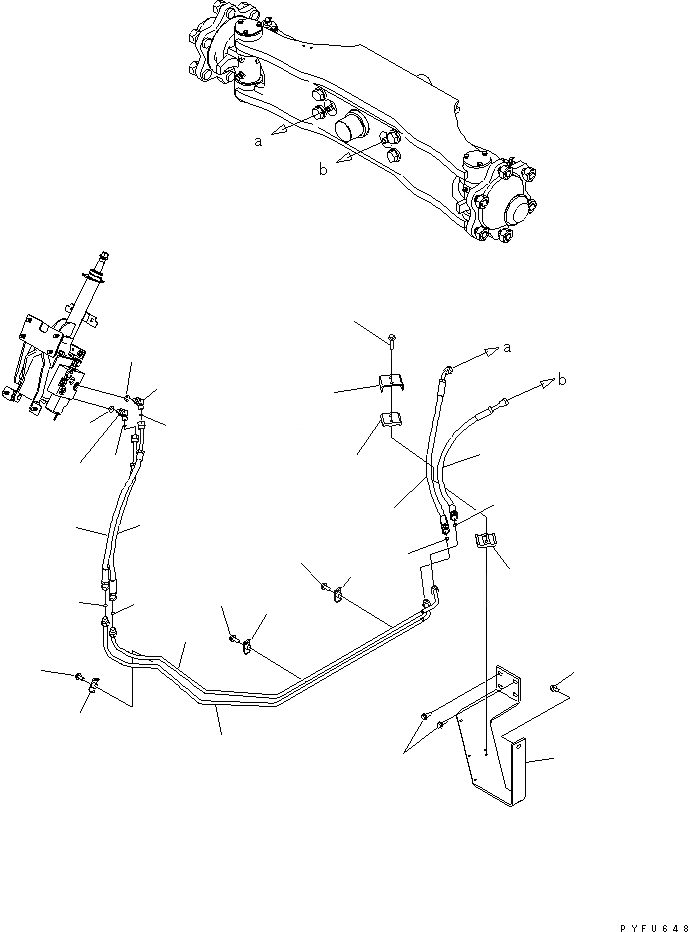 a
b
a
b
PYFU648