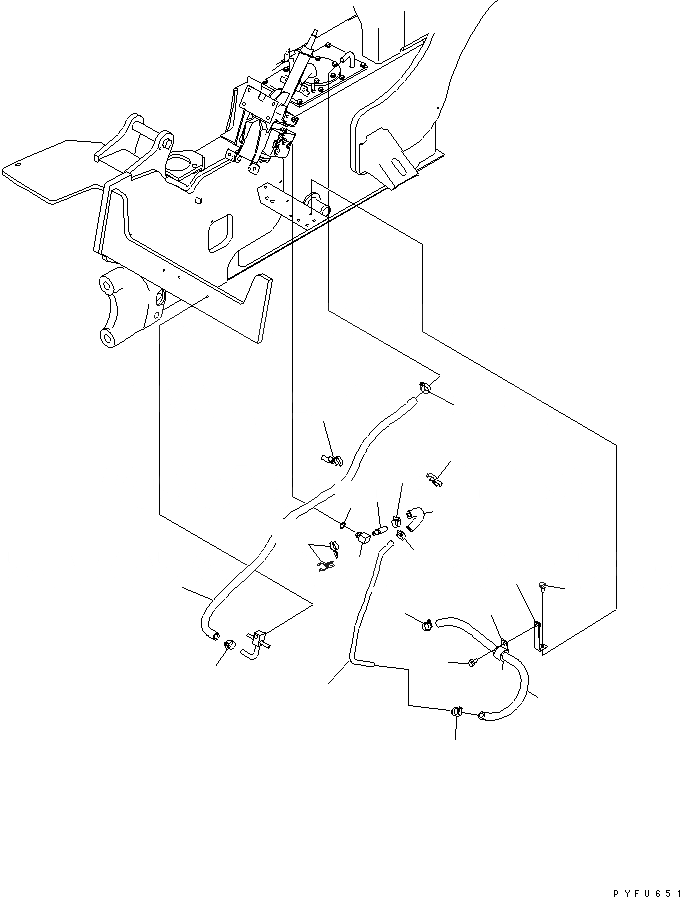 PYFU651