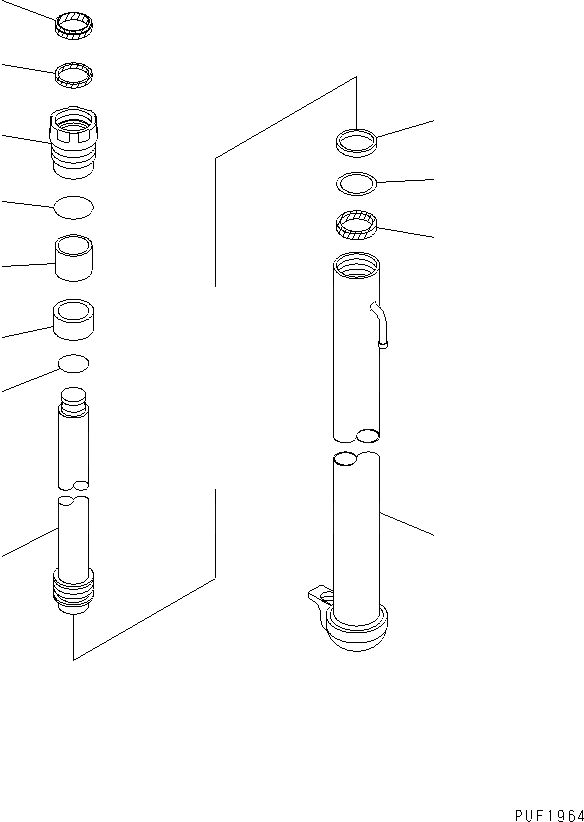 PUF1964