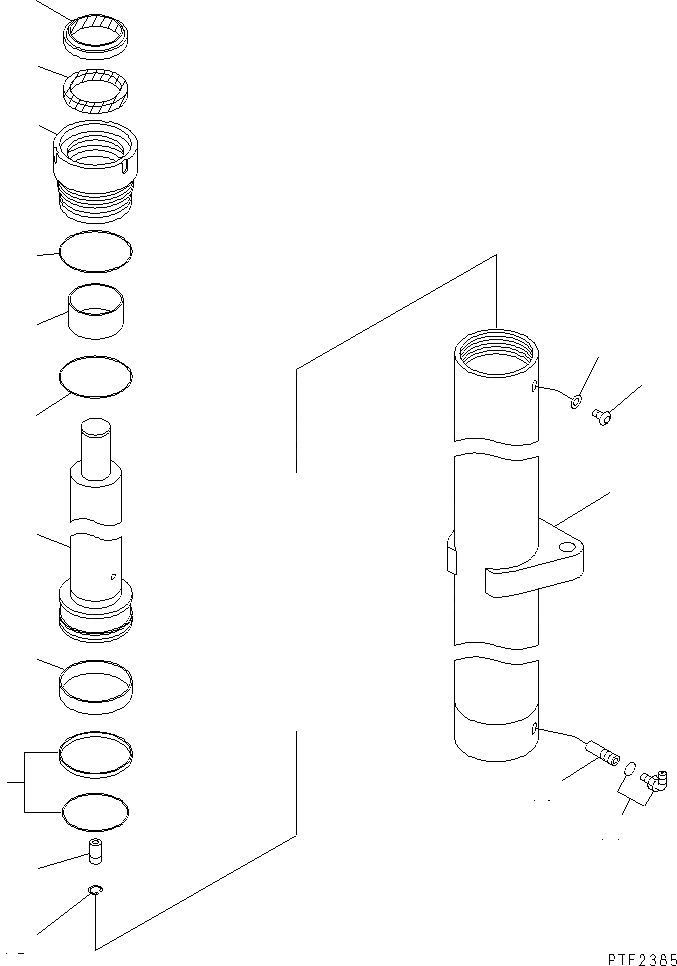 PTF2385