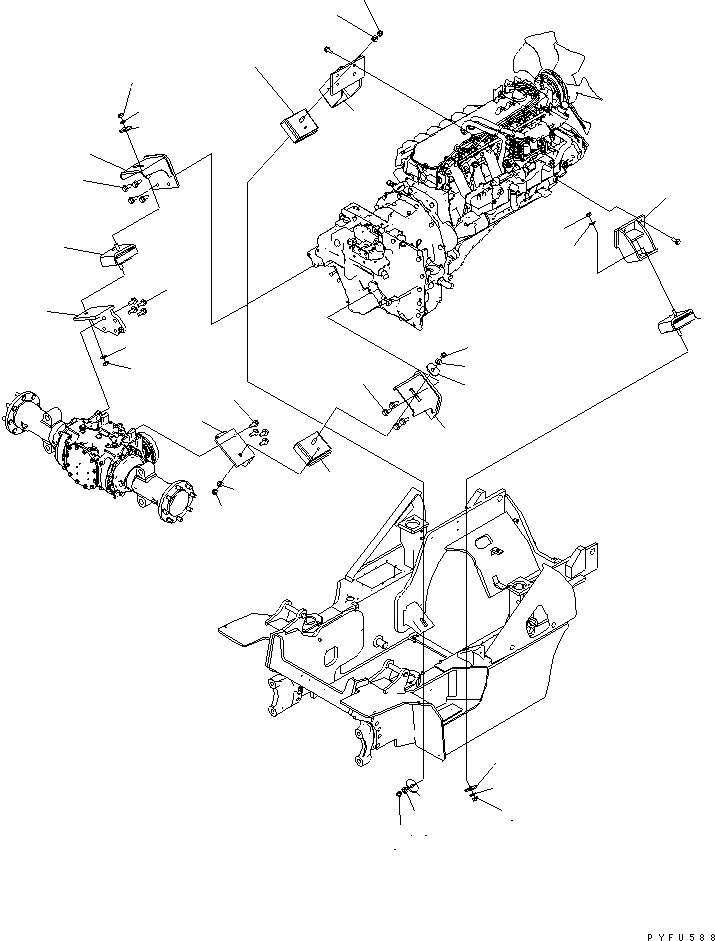 PYFU588