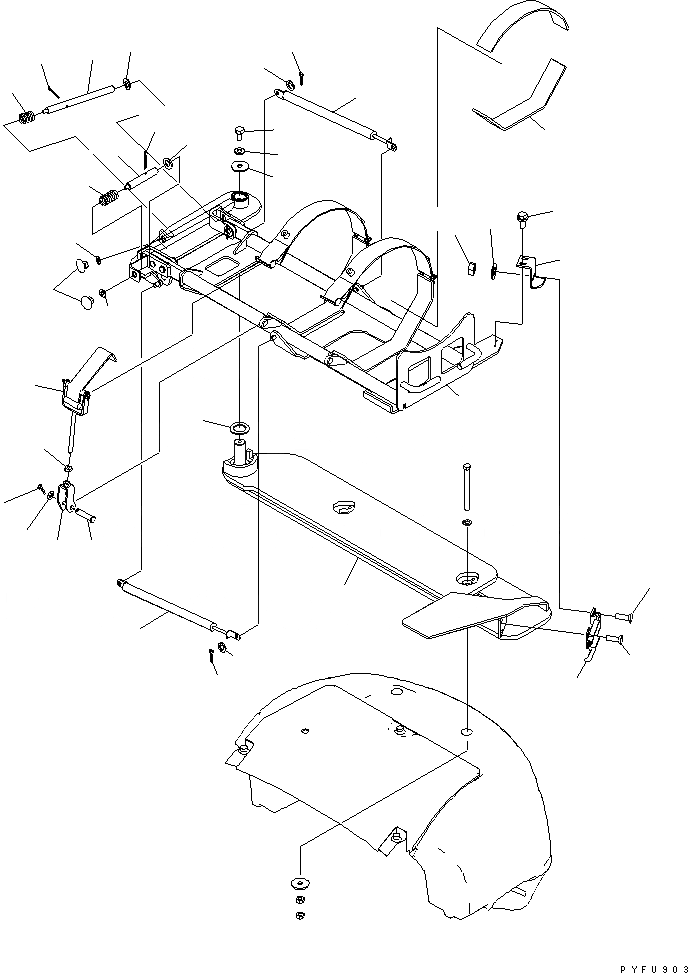 PYFU903