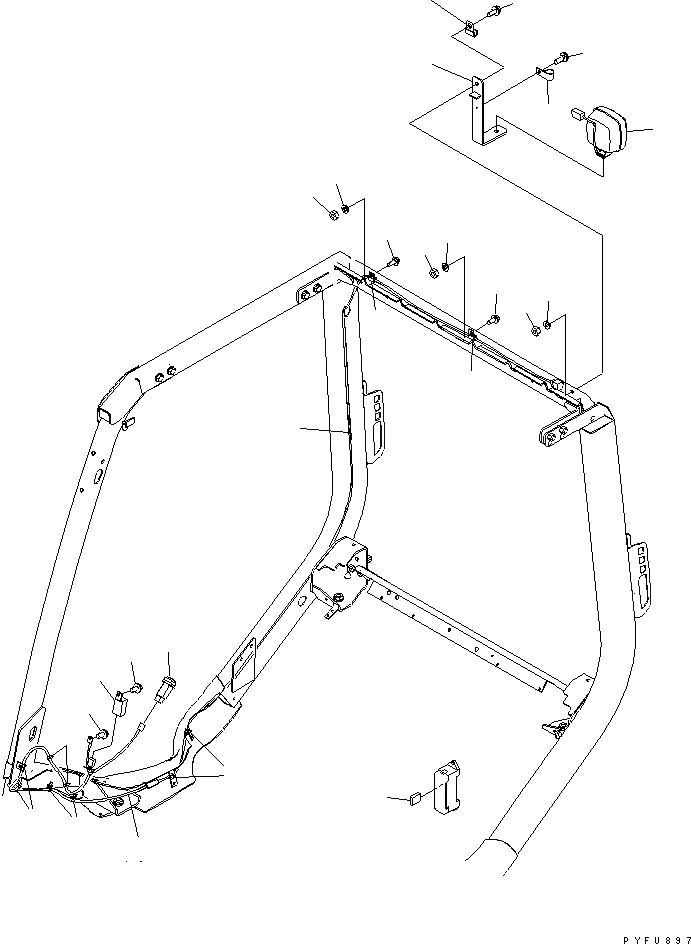 PYFU897