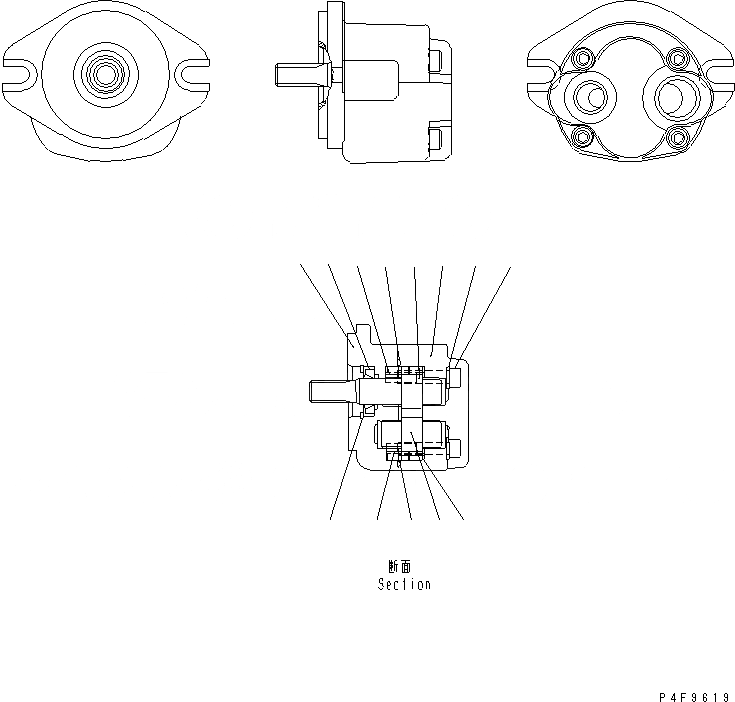 断面
Section

P4F9619