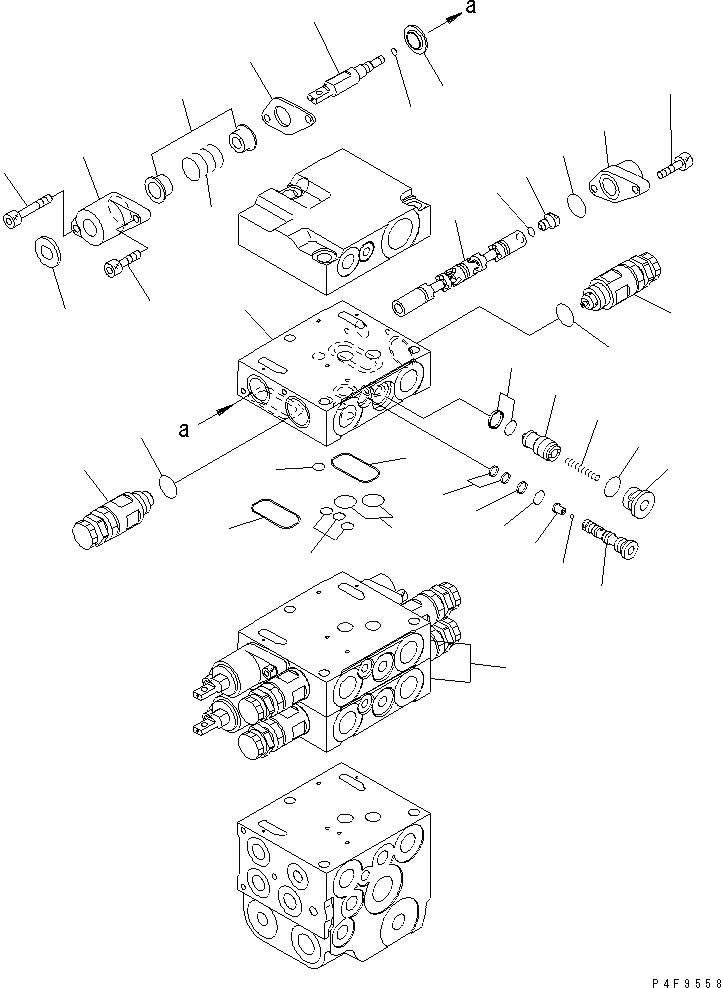 a

a

P4F9558