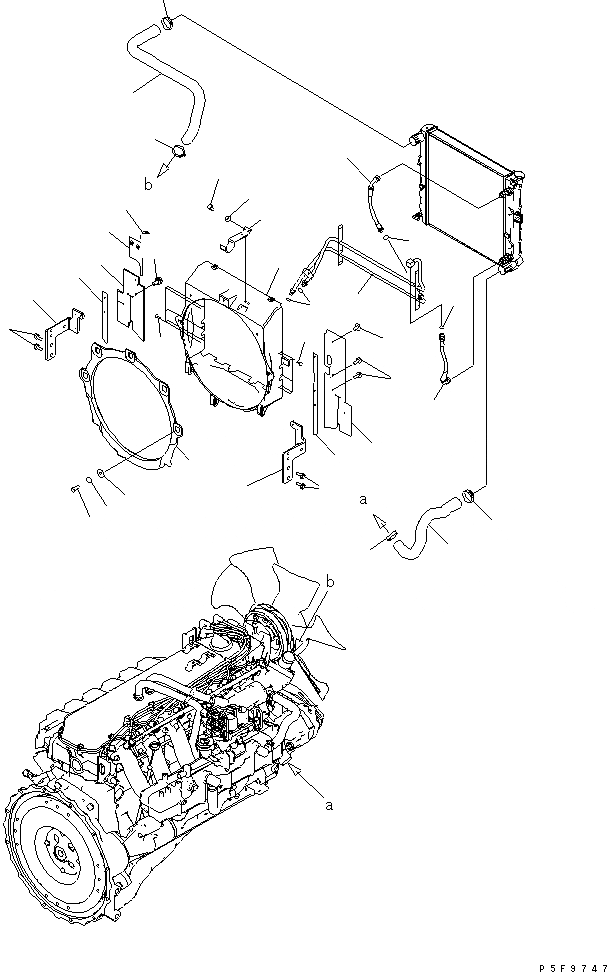 b
a
b
a
P5F9747