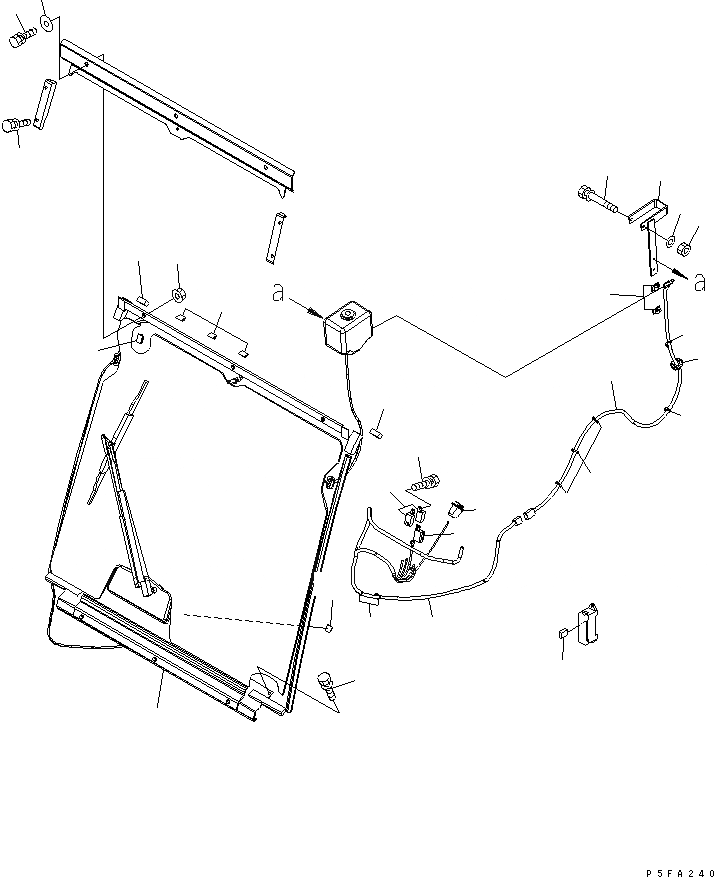 a

a

P5FA240