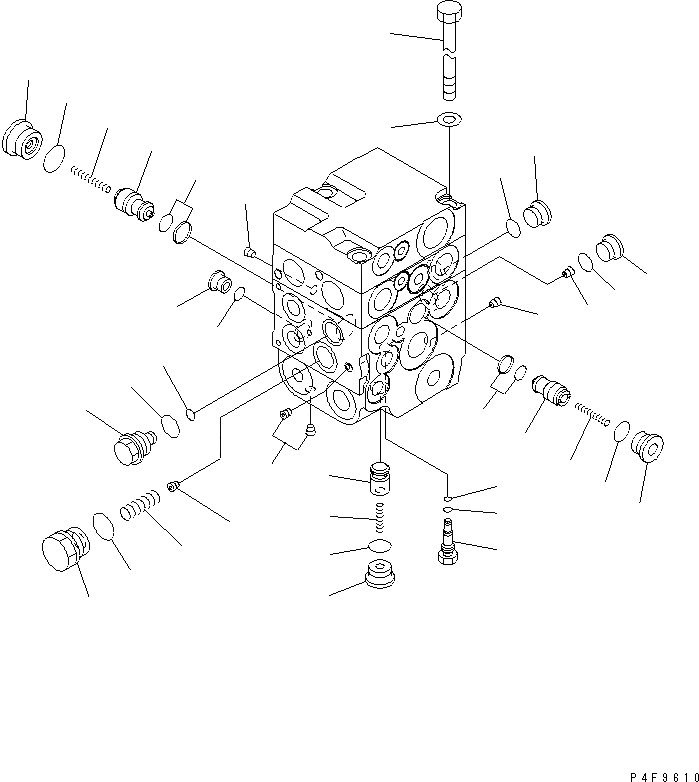 P4F9610