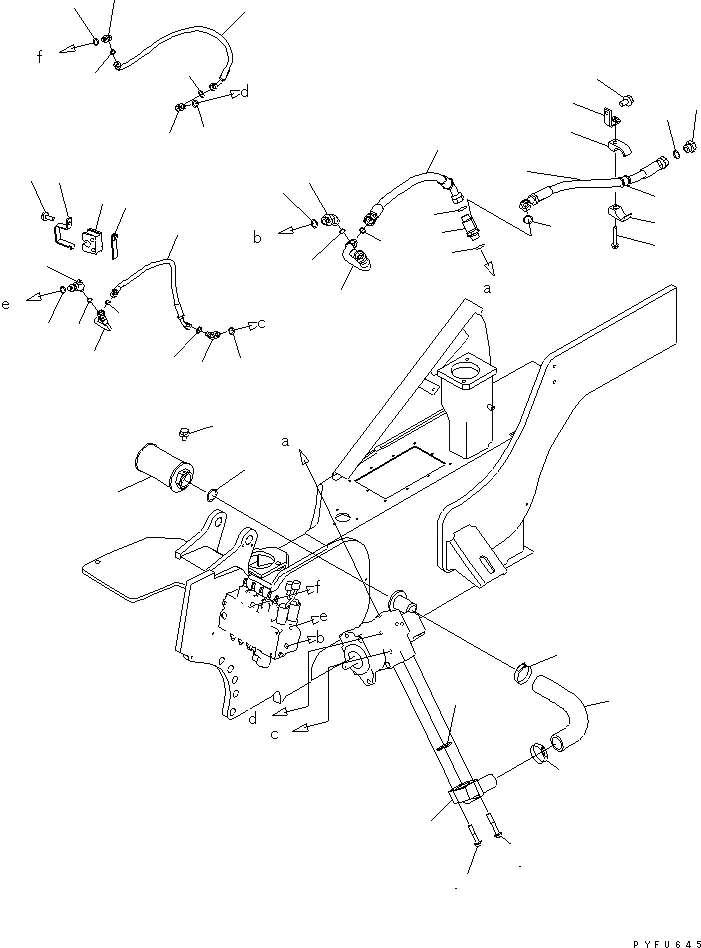 f
d
b
a
e
c
a
f
e
b
d
c
PYFU645