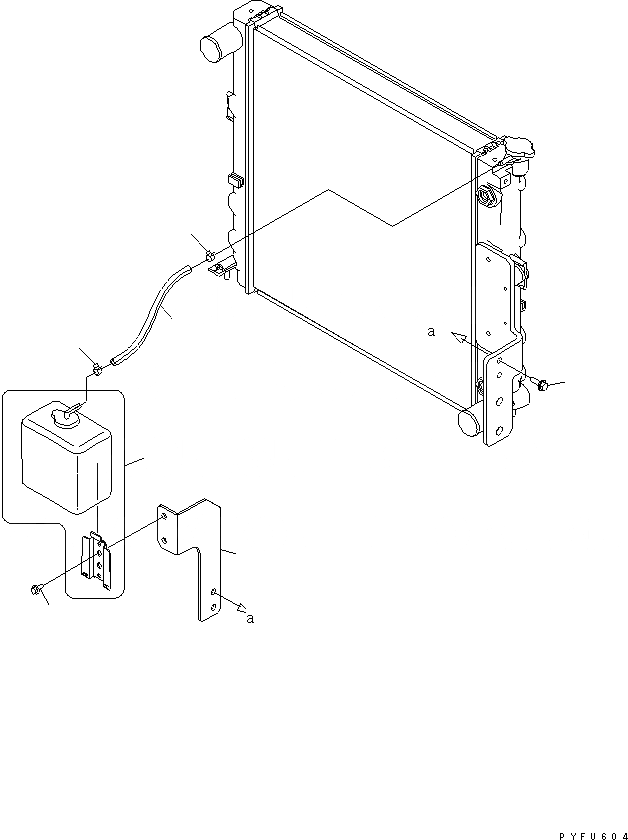 a

a

PYFU604